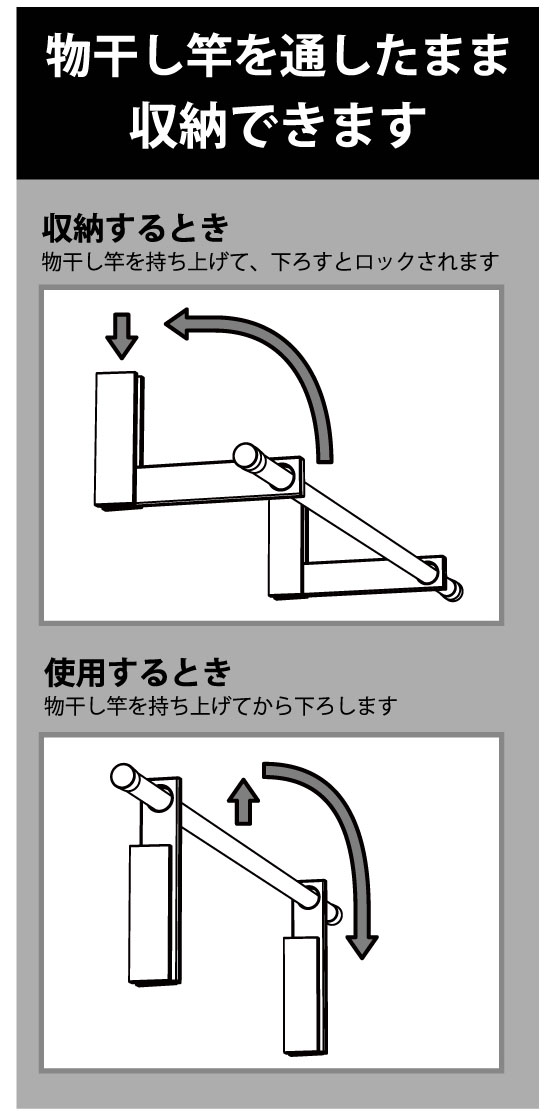 物干し竿を通したまま収納できます

収納するとき
物干し竿を持ち上げて、下ろすとロックされます

使用するとき
物干し竿を持ち上げてから下ろします