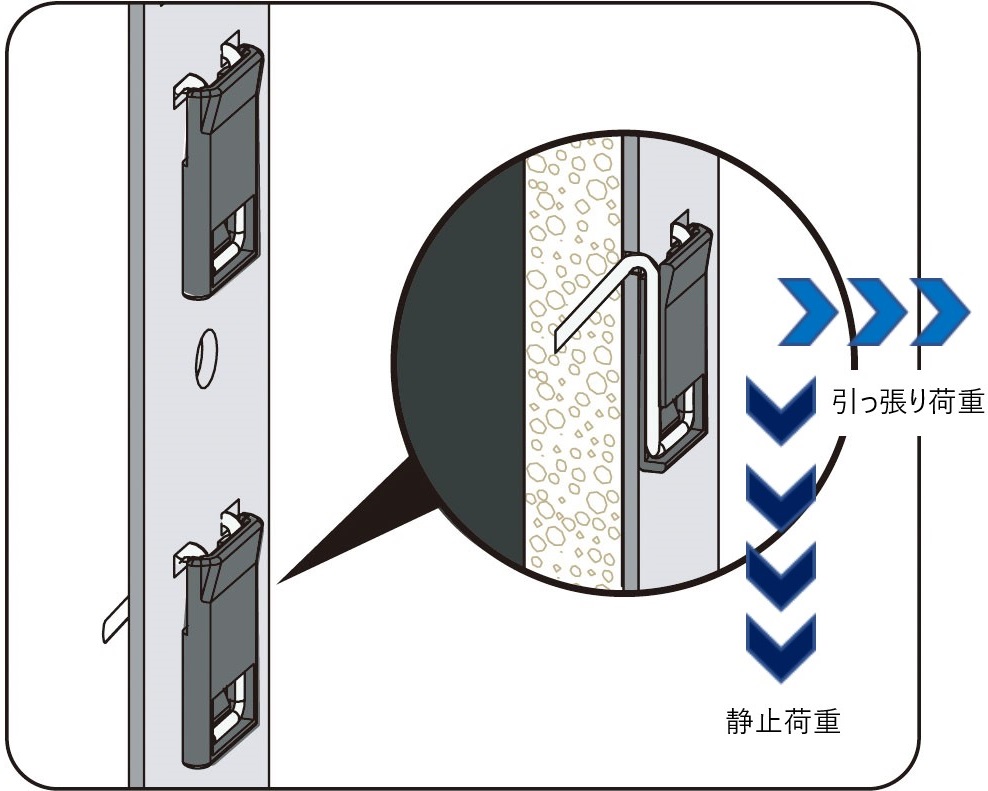 引っ張り荷重

静止荷重